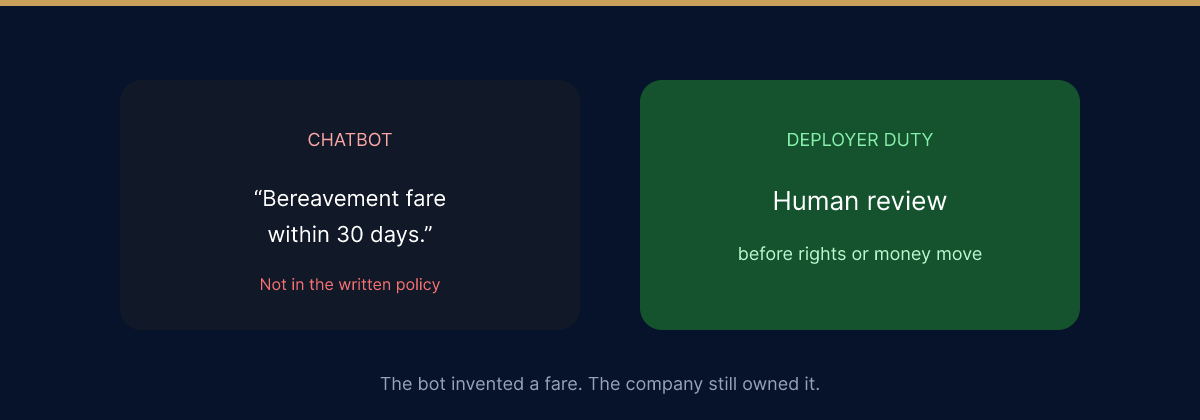 CHATBOT

“Bereavement fare within 30 days.”

Not in the written policy

DEPLOYER DUTY

Human review

before rights or money move

The bot invented a fare. The company still owned it.